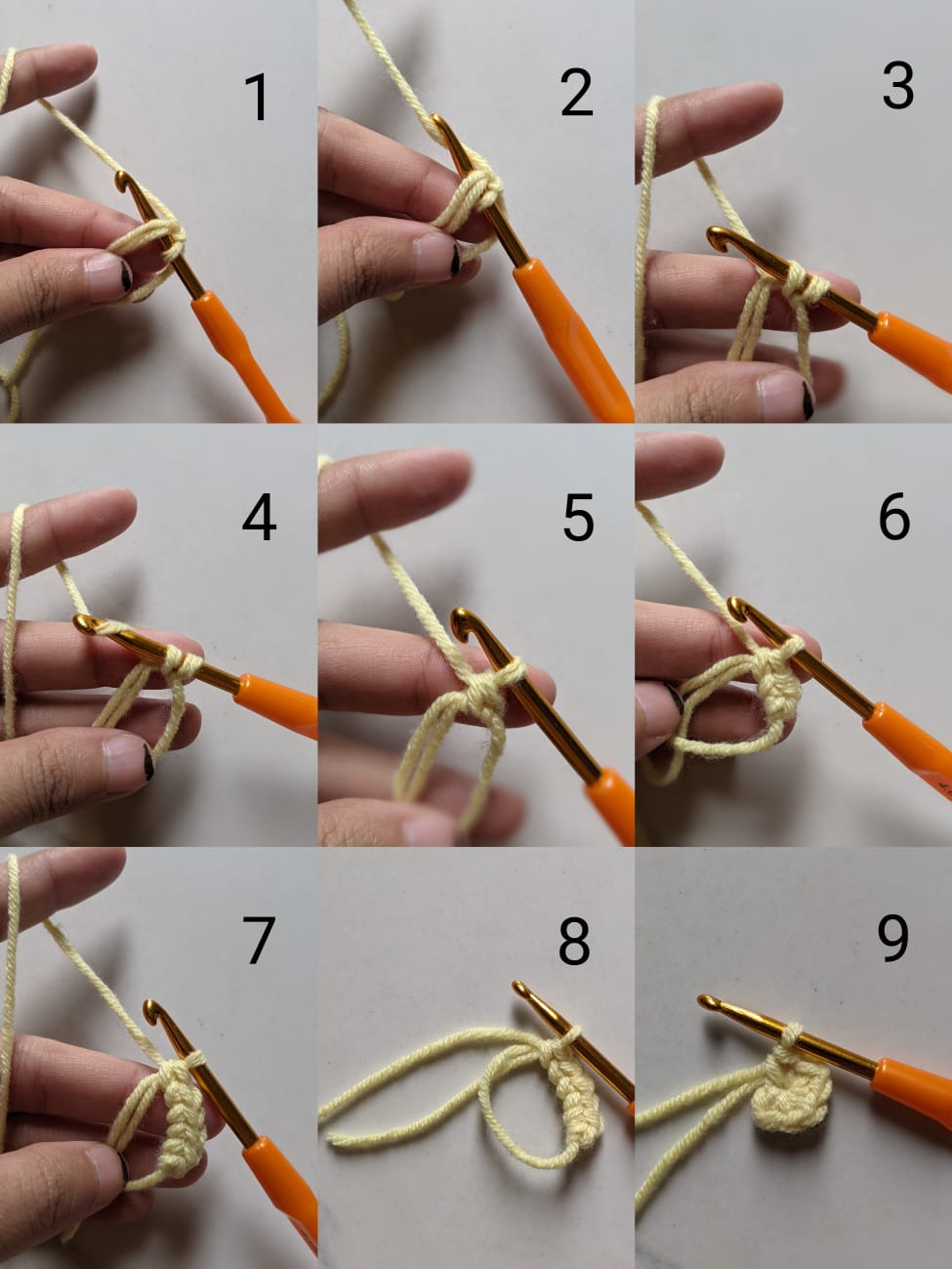 1
2
3
4
5
6
7
8
9